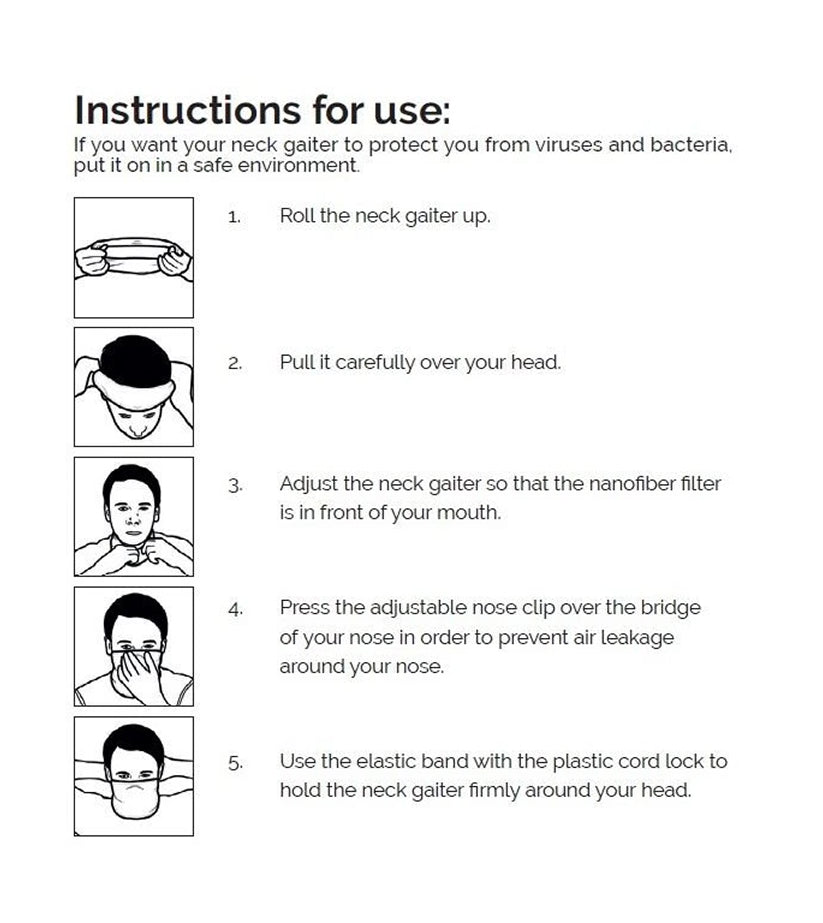 Instructions for use:
If you want your neck gaiter to protect you from viruses and bacteria, put it on in a safe environment.

1. Roll the neck gaiter up.

2. Pull it carefully over your head.

3. Adjust the neck gaiter so that the nanofiber filter is in front of your mouth.

4. Press the adjustable nose clip over the bridge of your nose in order to prevent air leakage around your nose.

5. Use the elastic band with the plastic cord lock to hold the neck gaiter firmly around your head.